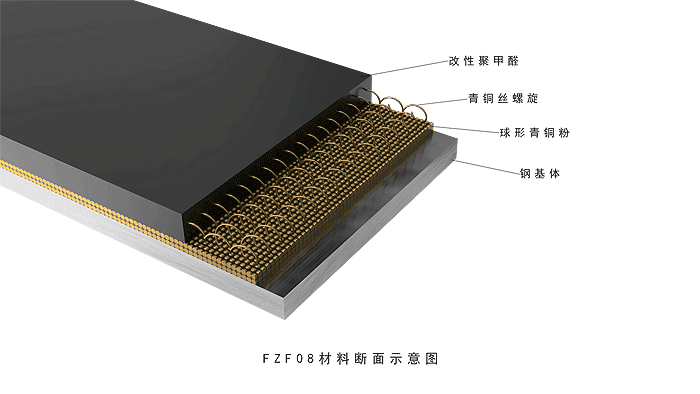 改性聚甲醛
青铜丝螺旋
球形青铜粉
钢基体

FZF08材料断面示意图